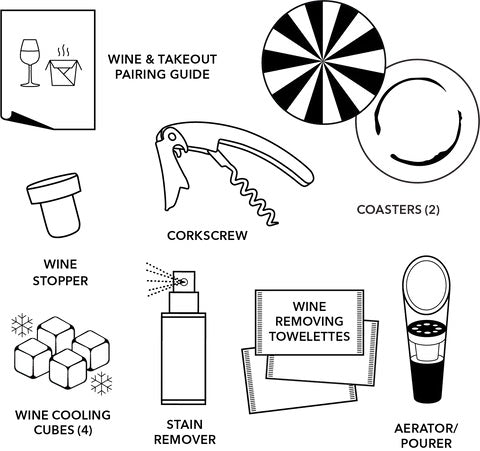 WINE & TAKEOUT PAIRING GUIDE

CORKSCREW

COASTERS (2)

WINE STOPPER

WINE REMOVING TOWELETTES

WINE COOLING CUBES (4)

STAIN REMOVER

AERATOR/ POURER